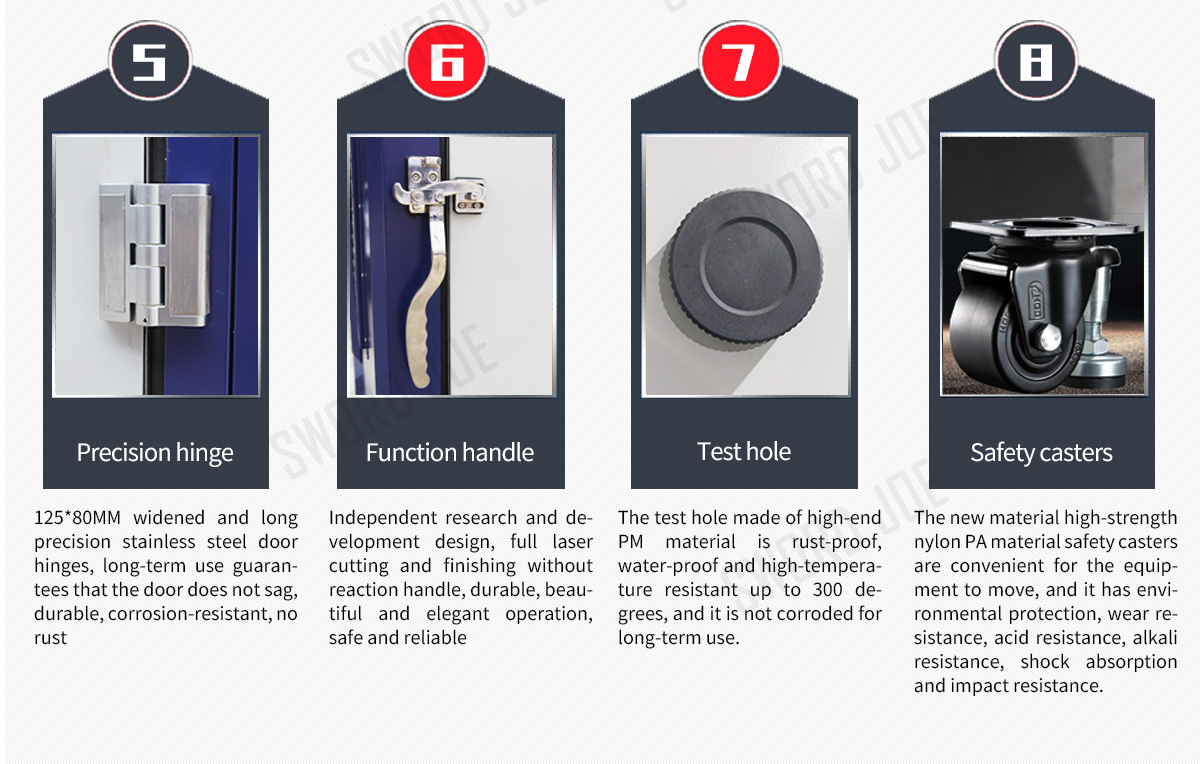 5

Precision hinge

125*80MM widened and long precision stainless steel door hinges, long-term use guarantees that the door does not sag, durable, corrosion-resistant, no rust

6

Function handle

Independent research and development design, full laser cutting and finishing without reaction handle, durable, beautiful and elegant operation, safe and reliable

7

Test hole

The test hole made of high-end PM material is rust-proof, water-proof and high-temperature resistant up to 300 degrees, and it is not corroded for long-term use.

8

Safety casters

The new material high-strength nylon PA material safety casters are convenient for the equipment to move, and it has environmental protection, wear resistance, acid resistance, alkali resistance, shock absorption and impact resistance.

SWORD JOE